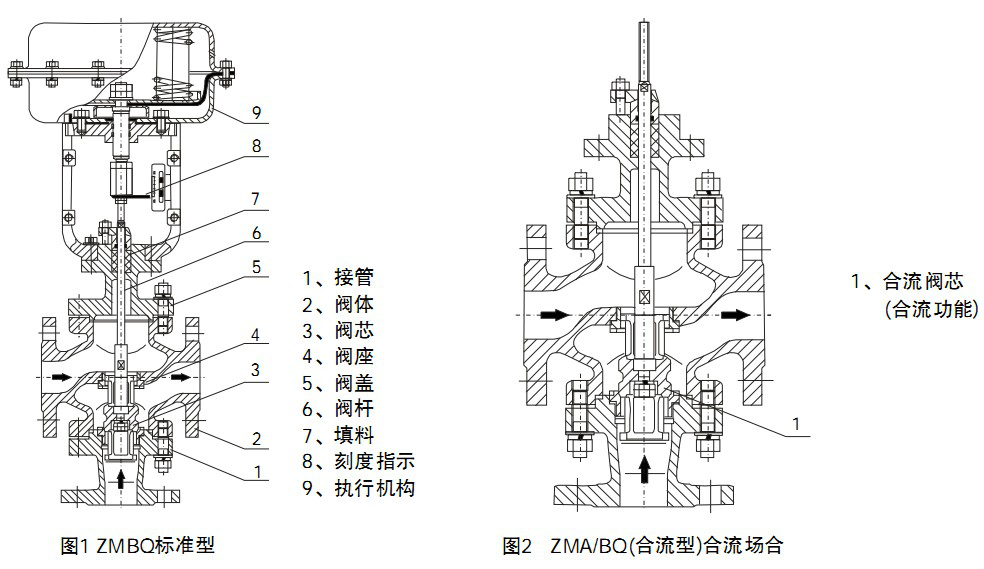 9
8
7
6
5
4
3
2
1

1、接管
2、阀体
3、阀芯
4、阀座
5、阀盖
6、阀杆
7、填料
8、刻度指示
9、执行机构

图1 ZMBQ标准型

1

1、合流阀芯
(合流功能)

图2 ZMA/BQ(合流型)合流场合